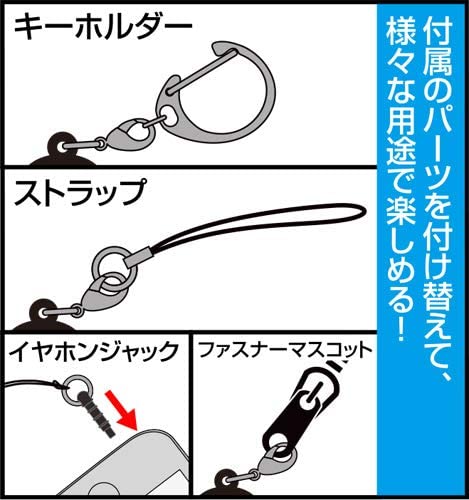 付属のパーツを付け替えて、様々な用途で楽しめる!

キーホルダー

ストラップ

イヤホンジャック

ファスナーマスコット